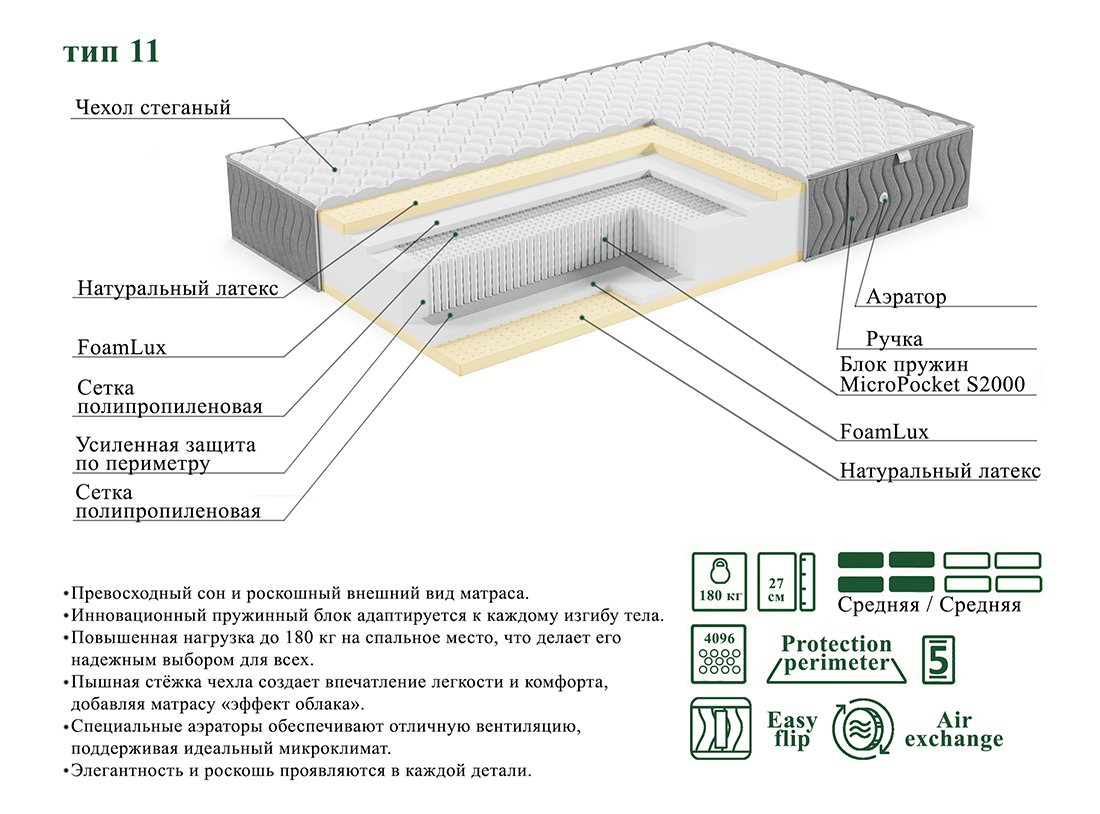 тип 11

Чехол стеганый

Натуральный латекс

FoamLux

Сетка полипропиленовая

Усиленная защита по периметру

Сетка полипропиленовая

Аэратор

Ручка

Блок пружин MicroPocket S2000

FoamLux

Натуральный латекс

•Превосходный сон и роскошный внешний вид матраса.
•Инновационный пружинный блок адаптируется к каждому изгибу тела.
•Повышенная нагрузка до 180 кг на спальное место, что делает его надежным выбором для всех.
•Пышная стёжка чехла создает впечатление легкости и комфорта, добавляя матрасу «эффект облака».
•Специальные аэраторы обеспечивают отличную вентиляцию, поддерживая идеальный микроклимат.
•Элегантность и роскошь проявляются в каждой детали.

180 кг

27 см

Средняя / Средняя

4096

Protection perimeter

5

Easy flip

Air exchange